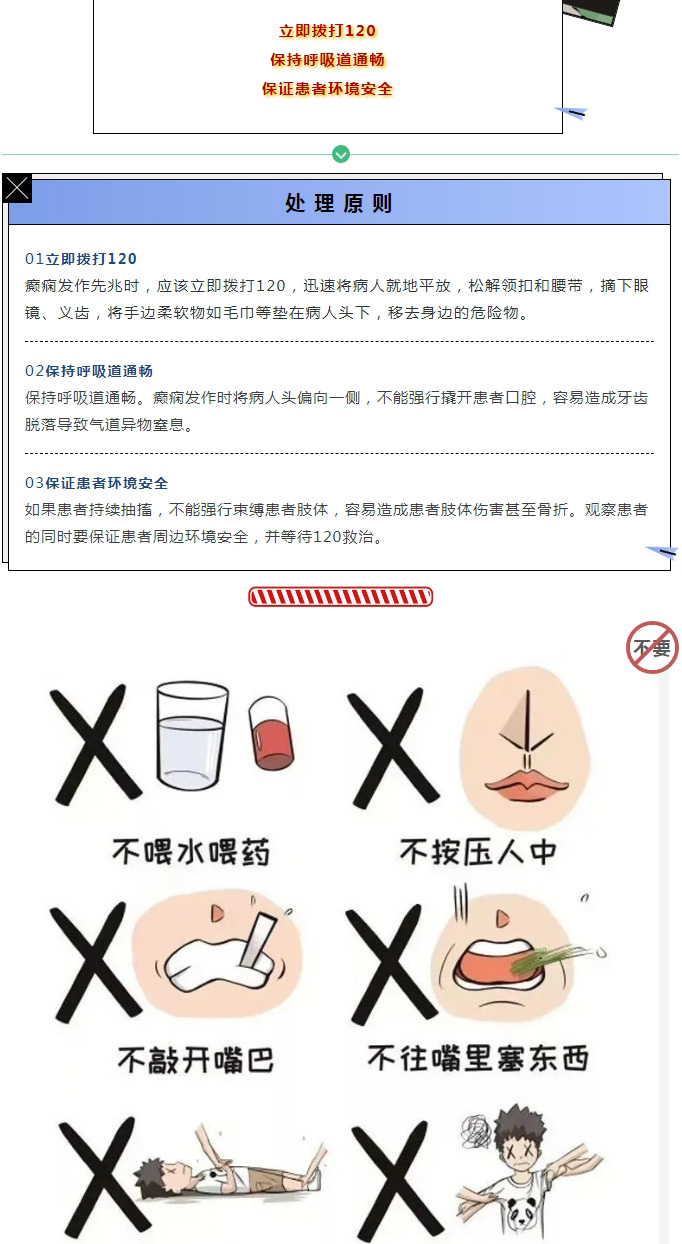 立即拨打120
保持呼吸道通畅
保证患者环境安全

处理原则

01立即拨打120
癫痫发作先兆时，应该立即拨打120，迅速将病人就地平放，松解领扣和腰带，摘下眼镜、义齿，将手边柔软物如毛巾等垫在病人头下，移去身边的危险物。

02保持呼吸道通畅
保持呼吸道通畅。癫痫发作时将病人头偏向一侧，不能强行撬开患者口腔，容易造成牙齿脱落导致气道异物窒息。

03保证患者环境安全
如果患者持续抽搐，不能强行束缚患者肢体，容易造成患者肢体伤害甚至骨折。观察患者的同时要保证患者周边环境安全，并等待120救治。

不要

不喂水喂药

不按压人中

不敲开嘴巴

不往嘴里塞东西