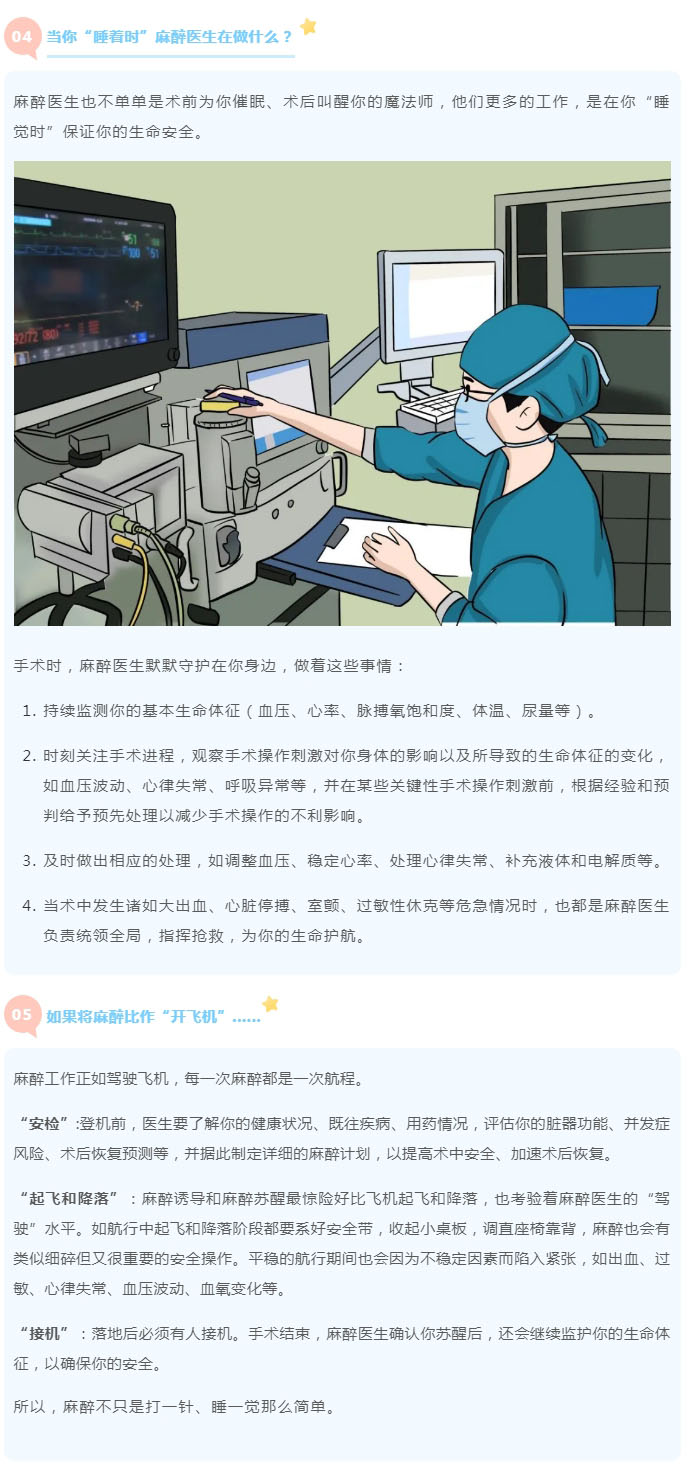 04 当你“睡着时”麻醉医生在做什么？

麻醉医生也不单单是术前为你催眠、术后叫醒你的魔法师，他们更多的工作，是在你“睡觉时”保证你的生命安全。

51
100 51
92/72 (80)

手术时，麻醉医生默默守护在你身边，做着这些事情：

1. 持续监测你的基本生命体征（血压、心率、脉搏氧饱和度、体温、尿量等）。

2. 时刻关注手术进程，观察手术操作刺激对你身体的影响以及所导致的生命体征的变化，如血压波动、心律失常、呼吸异常等，并在某些关键性手术操作刺激前，根据经验和预判给予预先处理以减少手术操作的不利影响。

3. 及时做出相应的处理，如调整血压、稳定心率、处理心律失常、补充液体和电解质等。

4. 当术中发生诸如大出血、心脏停搏、室颤、过敏性休克等危急情况时，也都是麻醉医生负责统领全局，指挥抢救，为你的生命护航。

05 如果将麻醉比作“开飞机”……

麻醉工作正如驾驶飞机，每一次麻醉都是一次航程。

“安检”:登机前，医生要了解你的健康状况、既往疾病、用药情况，评估你的脏器功能、并发症风险、术后恢复预测等，并据此制定详细的麻醉计划，以提高术中安全、加速术后恢复。

“起飞和降落”：麻醉诱导和麻醉苏醒最惊险好比飞机起飞和降落，也考验着麻醉医生的“驾驶”水平。如航行中起飞和降落阶段都要系好安全带，收起小桌板，调直座椅靠背，麻醉也会有类似细碎但又很重要的安全操作。平稳的航行期间也会因为不稳定因素而陷入紧张，如出血、过敏、心律失常、血压波动、血氧变化等。

“接机”：落地后必须有人接机。手术结束，麻醉医生确认你苏醒后，还会继续监护你的生命体征，以确保你的安全。

所以，麻醉不只是打一针、睡一觉那么简单。